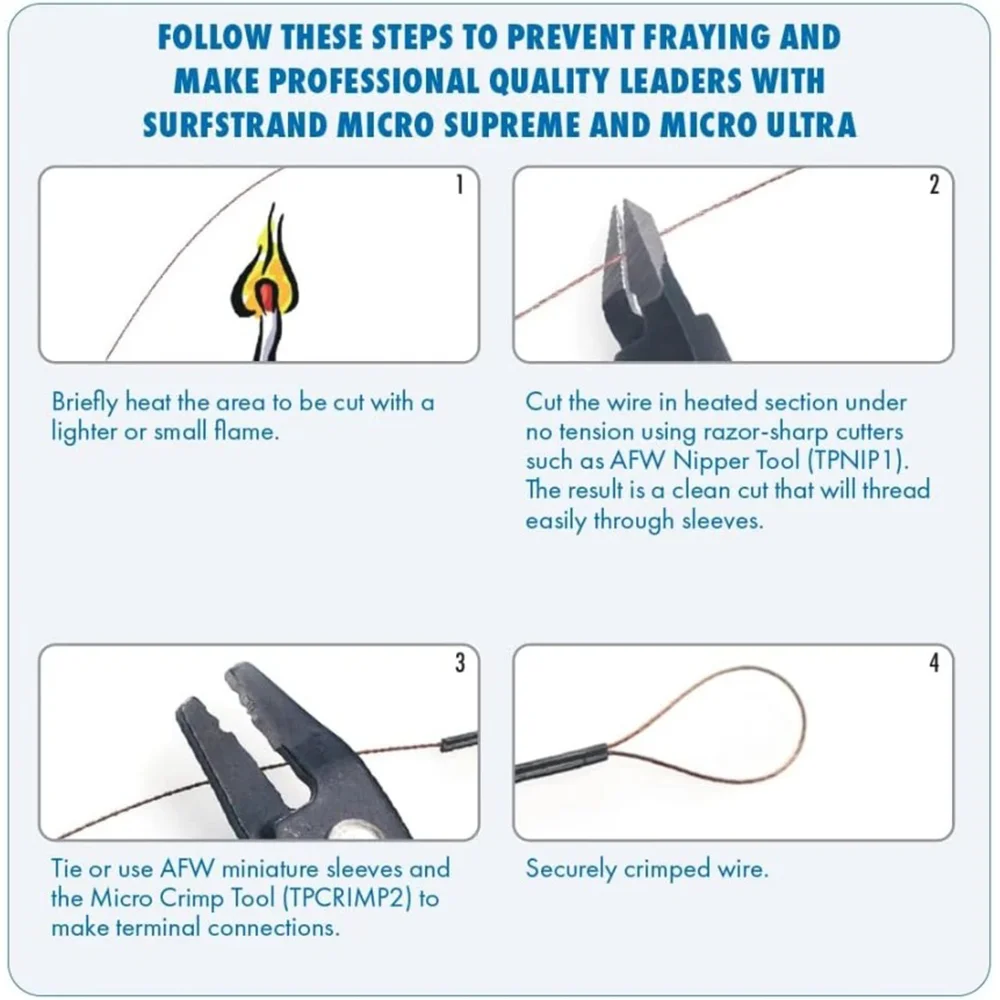 FOLLOW THESE STEPS TO PREVENT FRAYING AND MAKE PROFESSIONAL QUALITY LEADERS WITH SURFSTRAND MICRO SUPREME AND MICRO ULTRA

1

Briefly heat the area to be cut with a lighter or small flame.

2

Cut the wire in heated section under no tension using razor-sharp cutters such as AFW Nipper Tool (TPNIP1). The result is a clean cut that will thread easily through sleeves.

3

Tie or use AFW miniature sleeves and the Micro Crimp Tool (TPCRIMP2) to make terminal connections.

4

Securely crimped wire.